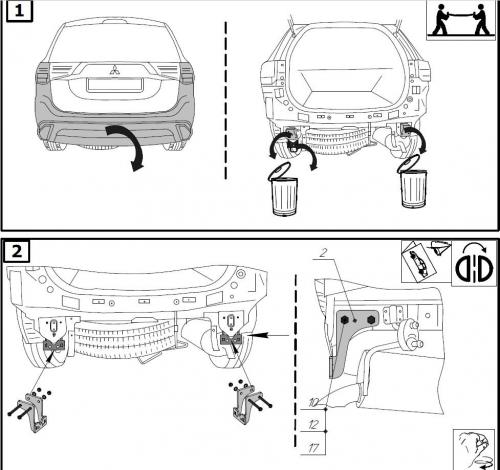 1

2

2

10

12

17