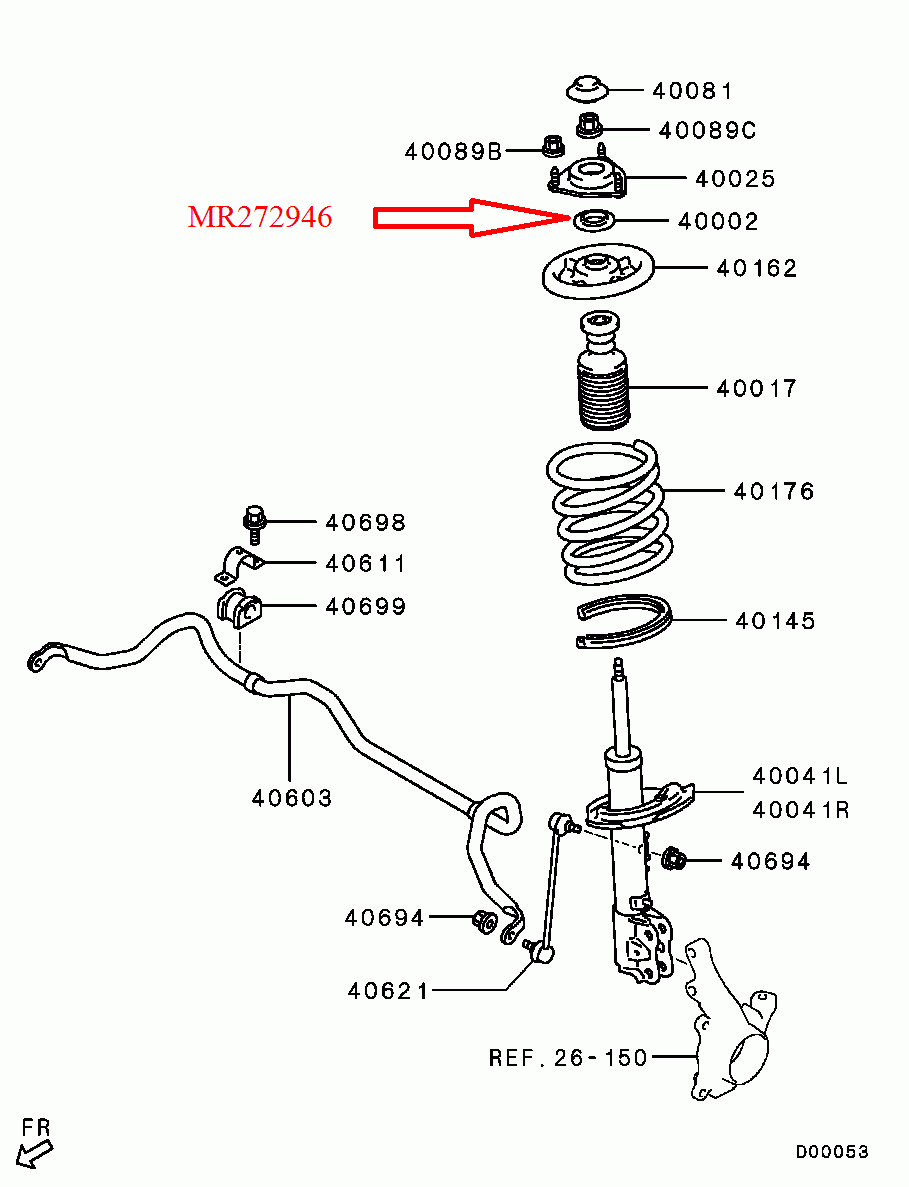 40081
40089C
40089B
40025
MR272946
40002
40162
40017
40176
40698
40611
40699
40145
40603
40041L
40041R
40694
40694
40621
REF. 26-150
FR
D00053